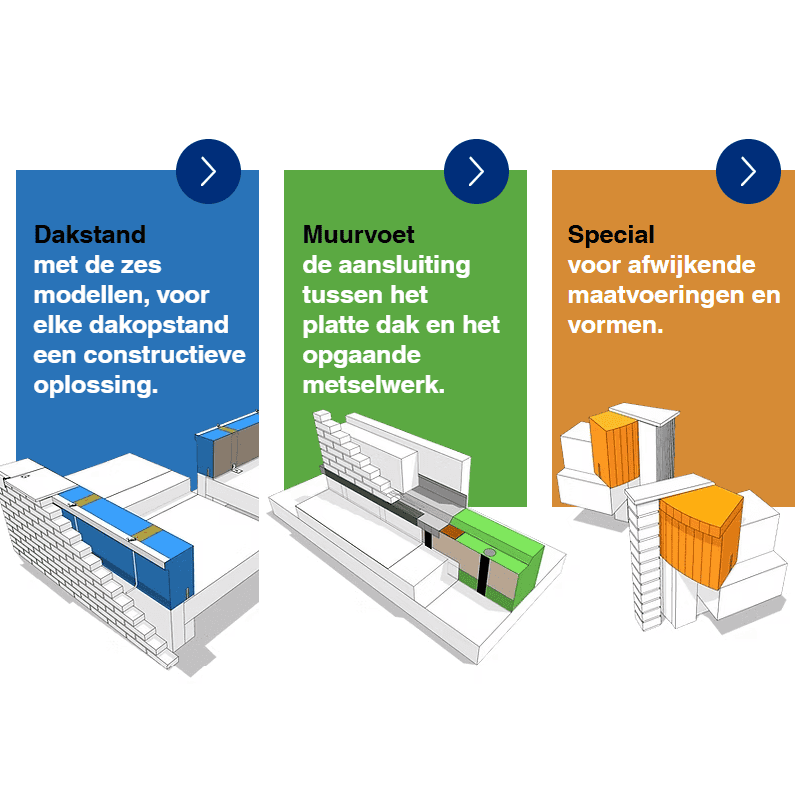 Dakstand
met de zes modellen, voor elke dakopstand een constructieve oplossing.

Muurvoet
de aansluiting tussen het platte dak en het opgaande metselwerk.

Special
voor afwijkende maatvoeringen en vormen.